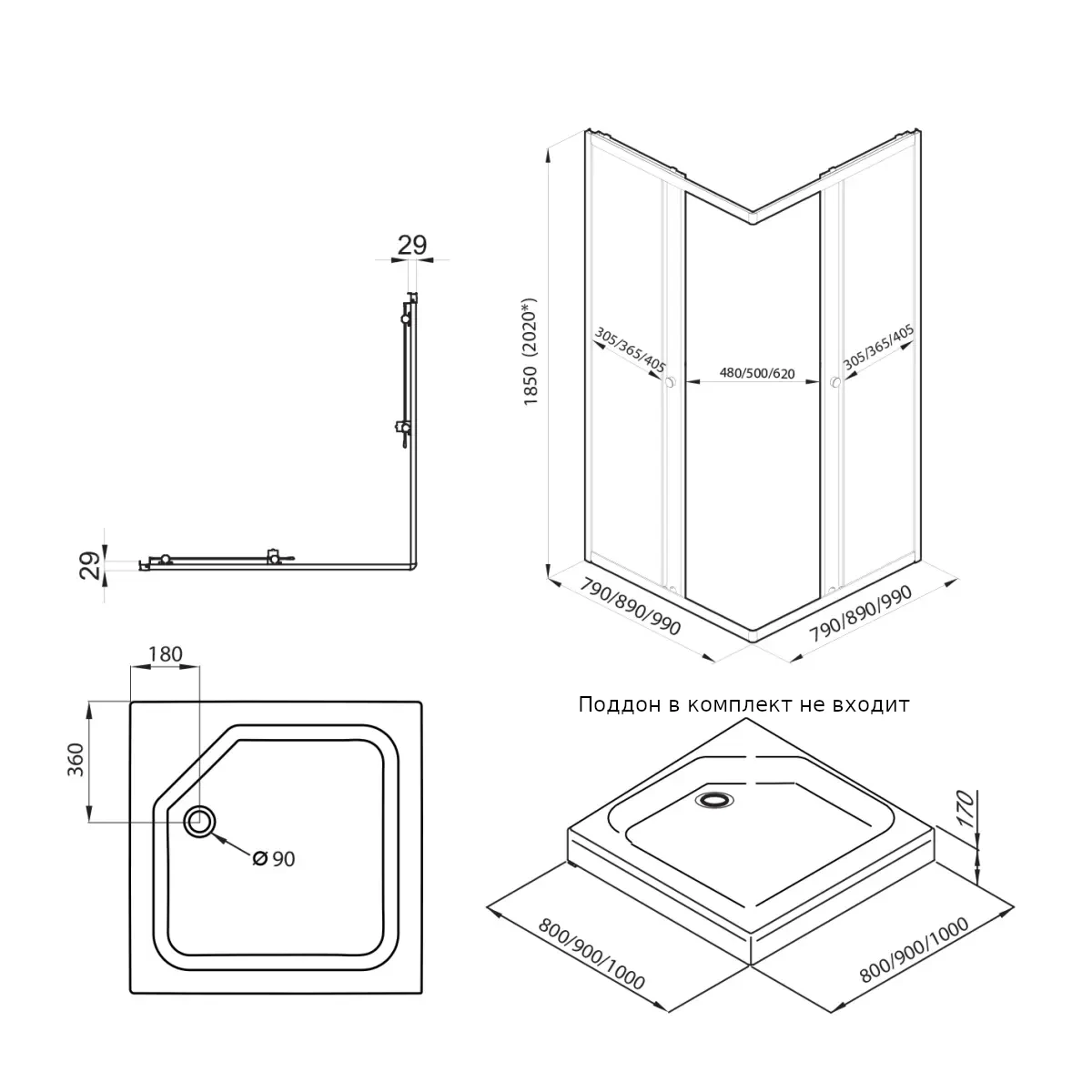 29

29

1850 (2020*)

305/365/405

480/500/620

305/365/405

790/890/990

790/890/990

180

360

Ø 90

Поддон в комплект не входит

170

800/900/1000

800/900/1000